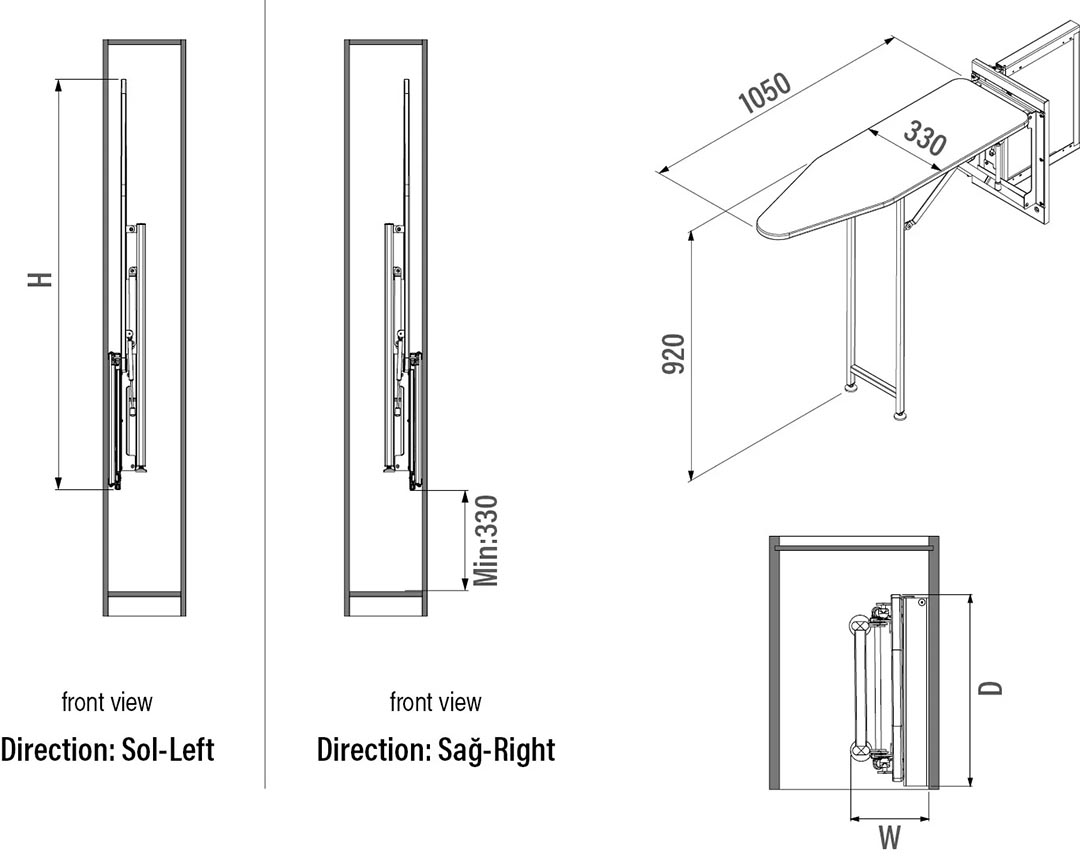 H

front view

Direction: Sol-Left

Min:330

front view

Direction: Sağ-Right

1050

330

920

D

W